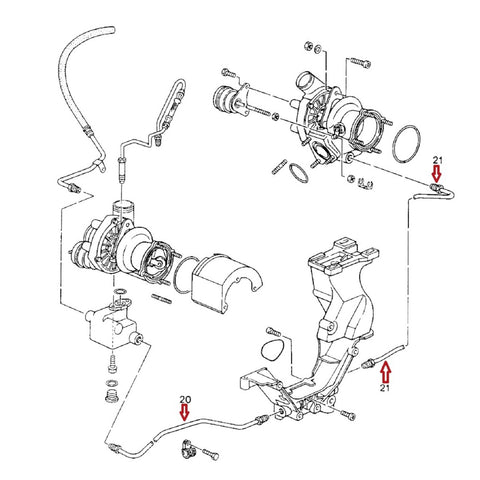 21
21
20